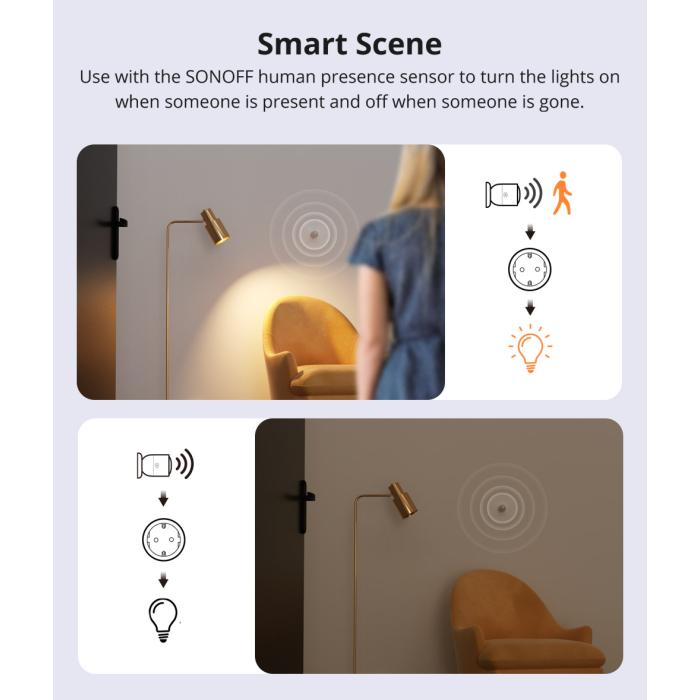 Smart Scene

Use with the SONOFF human presence sensor to turn the lights on when someone is present and off when someone is gone.