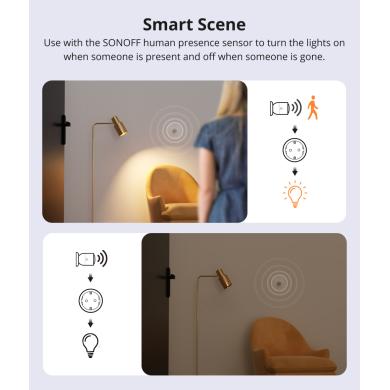 Smart Scene

Use with the SONOFF human presence sensor to turn the lights on when someone is present and off when someone is gone.