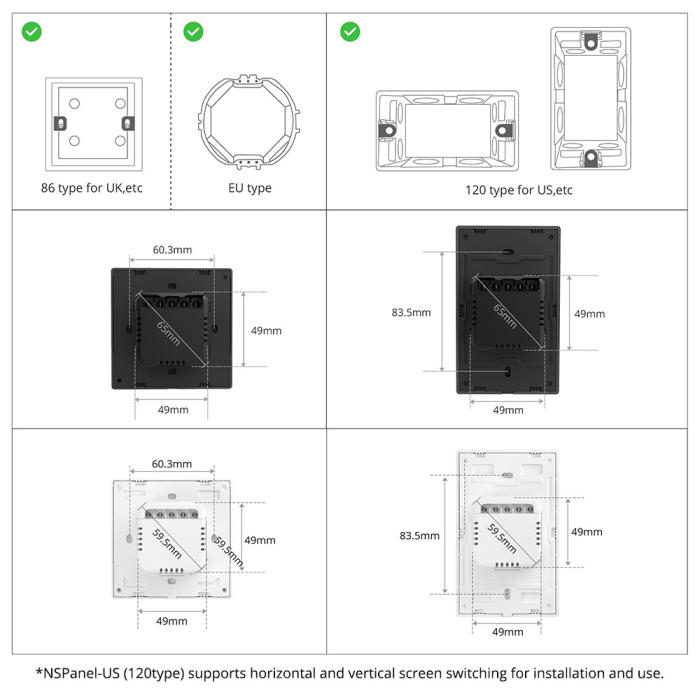 86 type for UK,etc

EU type

120 type for US,etc

60.3mm
65mm
49mm
49mm

83.5mm
65mm
49mm
49mm

60.3mm
59.5mm
59.5mm
49mm
49mm

83.5mm
59.5mm
49mm
49mm

*NSPanel-US (120type) supports horizontal and vertical screen switching for installation and use.